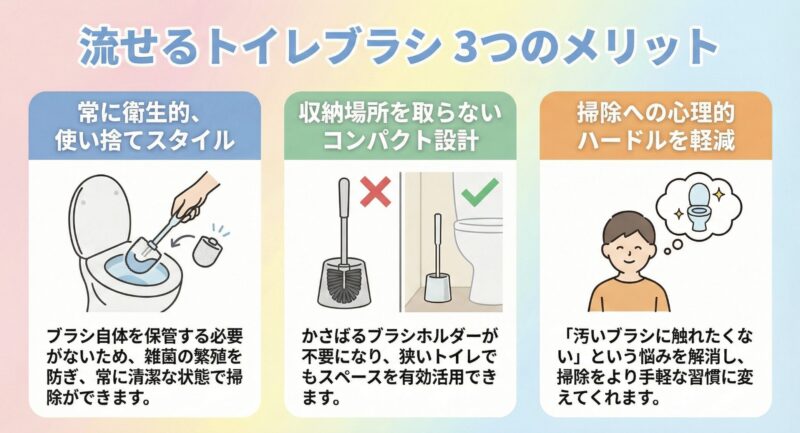 流せるトイレブラシ 3つのメリット

常に衛生的、使い捨てスタイル

ブラシ自体を保管する必要がないため、雑菌の繁殖を防ぎ、常に清潔な状態で掃除ができます。

収納場所を取らないコンパクト設計

かさばるブラシホルダーが不要になり、狭いトイレでもスペースを有効活用できます。

掃除への心理的ハードルを軽減

「汚いブラシに触れたくない」という悩みを解消し、掃除をより手軽な習慣に変えてくれます。