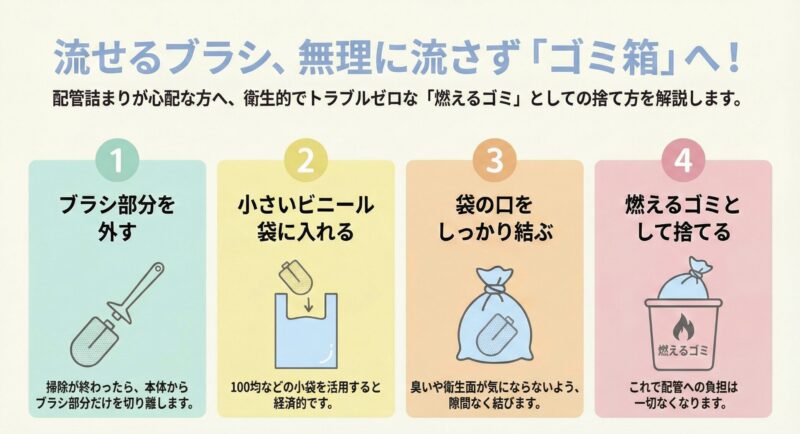 流せるブラシ、無理に流さず「ゴミ箱」へ！

配管詰まりが心配な方へ、衛生的でトラブルゼロな「燃えるゴミ」としての捨て方を解説します。

1

ブラシ部分を外す

掃除が終わったら、本体からブラシ部分だけを切り離します。

2

小さいビニール袋に入れる

100均などの小袋を活用すると経済的です。

3

袋の口をしっかり結ぶ

臭いや衛生面が気にならないよう、隙間なく結びます。

4

燃えるゴミとして捨てる

燃えるゴミ

これで配管への負担は一切なくなります。